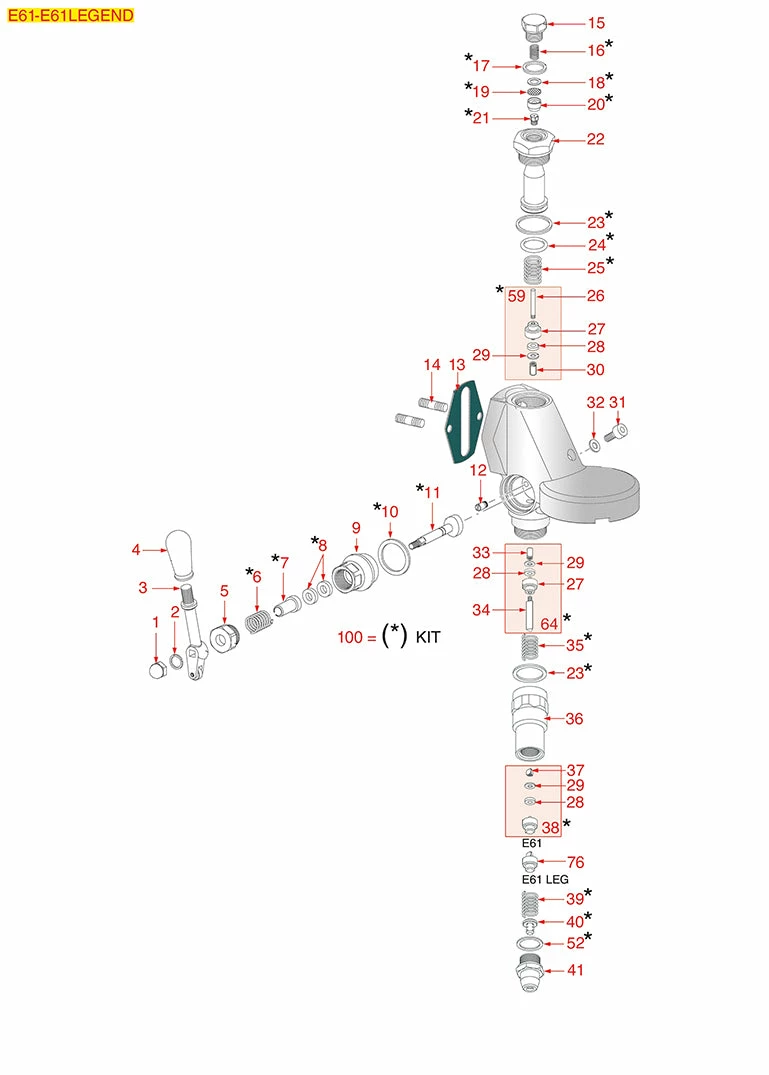 E61-E61LEGEND

15
16*
*17
18*
*19
20*
*21
22
23*
24*
25*
*59
26
27
28
29
30
14
13
32
31
12
*11
*10
9
*8
*7
*6
5
4
3
2
1
100 = (*) KIT
33
29
28
27
34
64*
35*
23*
36
37
29
28
38*
E61
76
E61 LEG
39*
40*
52*
41